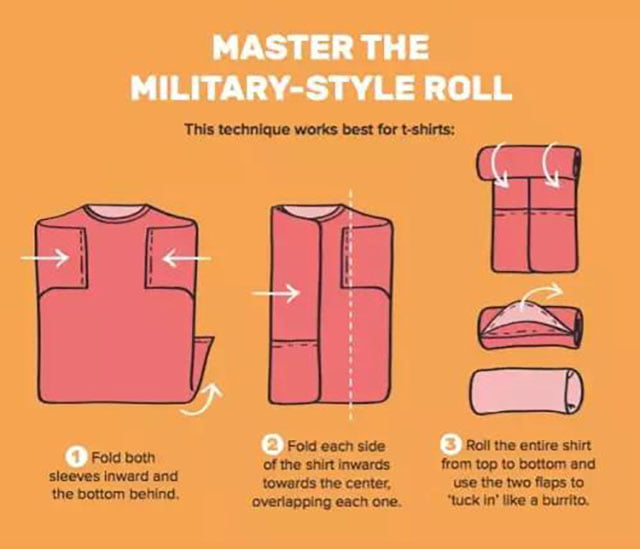 MASTER THE MILITARY-STYLE ROLL

This technique works best for t-shirts:

1 Fold both sleeves inward and the bottom behind.

2 Fold each side of the shirt inwards towards the center, overlapping each one.

3 Roll the entire shirt from top to bottom and use the two flaps to 'tuck in' like a burrito.