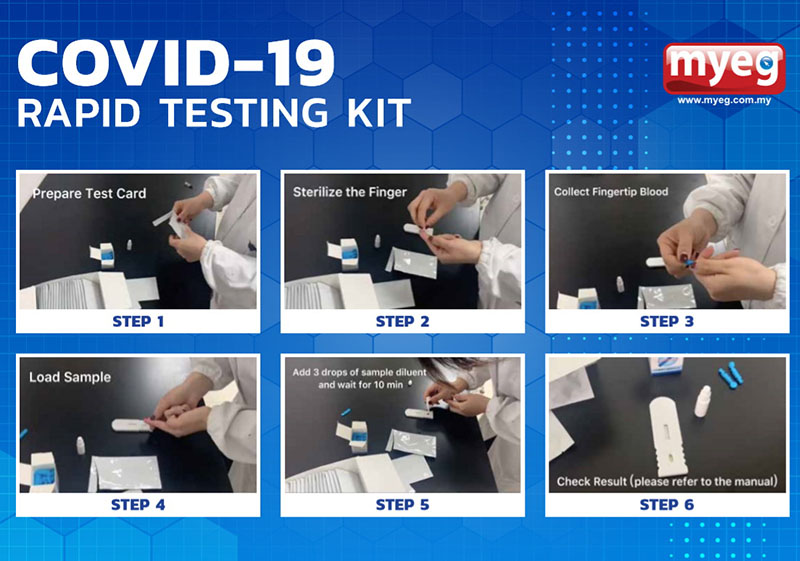 COVID-19
RAPID TESTING KIT

myeg
www.myeg.com.my

Prepare Test Card
STEP 1

Sterilize the Finger
STEP 2

Collect Fingertip Blood
STEP 3

Load Sample
STEP 4

Add 3 drops of sample diluent and wait for 10 min
STEP 5

Check Result (please refer to the manual)
STEP 6